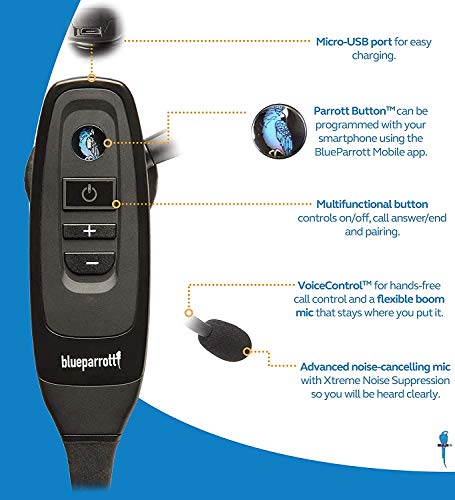 Micro-USB port for easy charging.

Parrott Button™ can be programmed with your smartphone using the BlueParrott Mobile app.

Multifunctional button controls on/off, call answer/end and pairing.

+

−

VoiceControl™ for hands-free call control and a flexible boom mic that stays where you put it.

blueparrott

Advanced noise-cancelling mic with Xtreme Noise Suppression so you will be heard clearly.